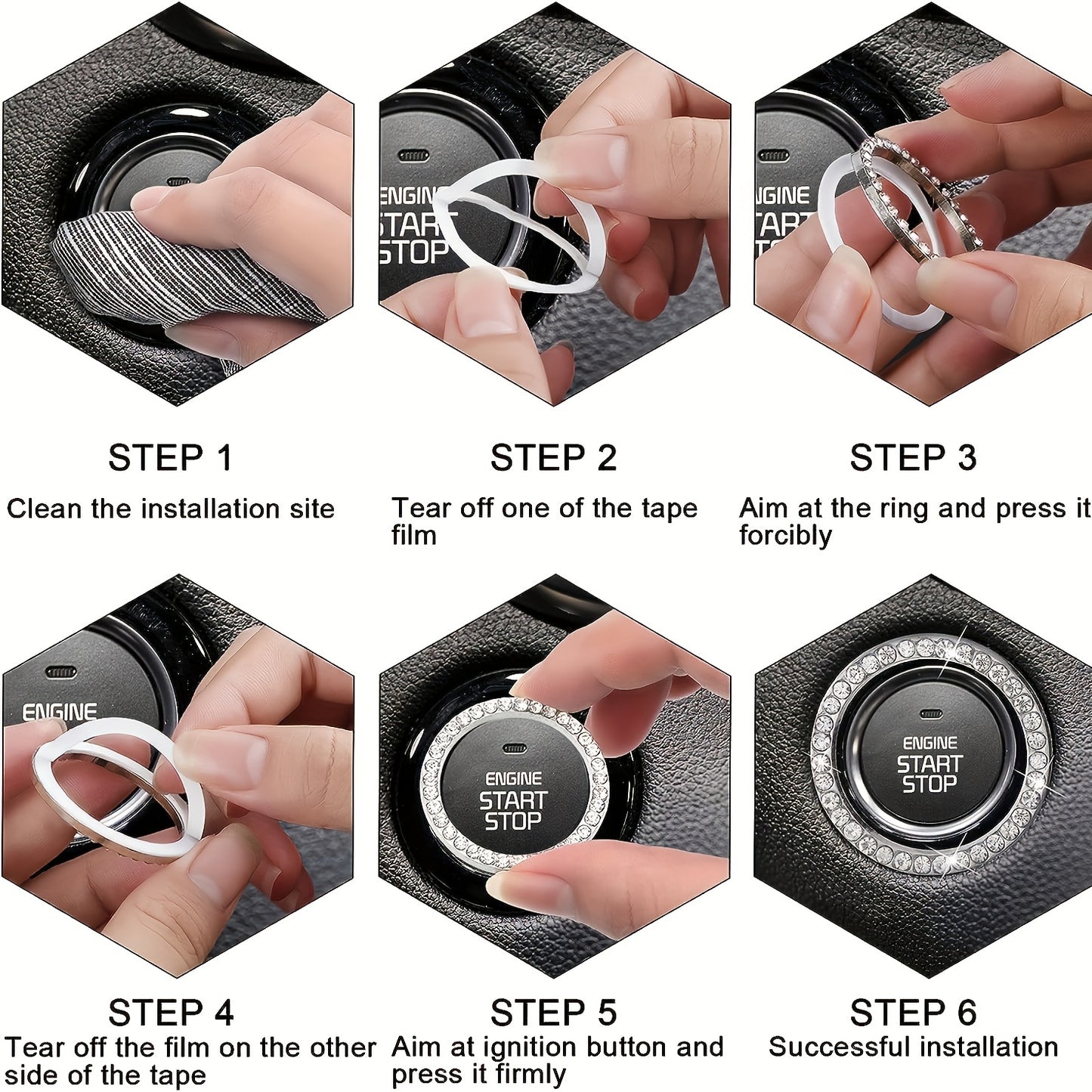 ENGINE
START
STOP

STEP 1
Clean the installation site

STEP 2
Tear off one of the tape film

STEP 3
Aim at the ring and press it forcibly

ENGINE

ENGINE
START
STOP

ENGINE
START
STOP

STEP 4
Tear off the film on the other side of the tape

STEP 5
Aim at ignition button and press it firmly

STEP 6
Successful installation