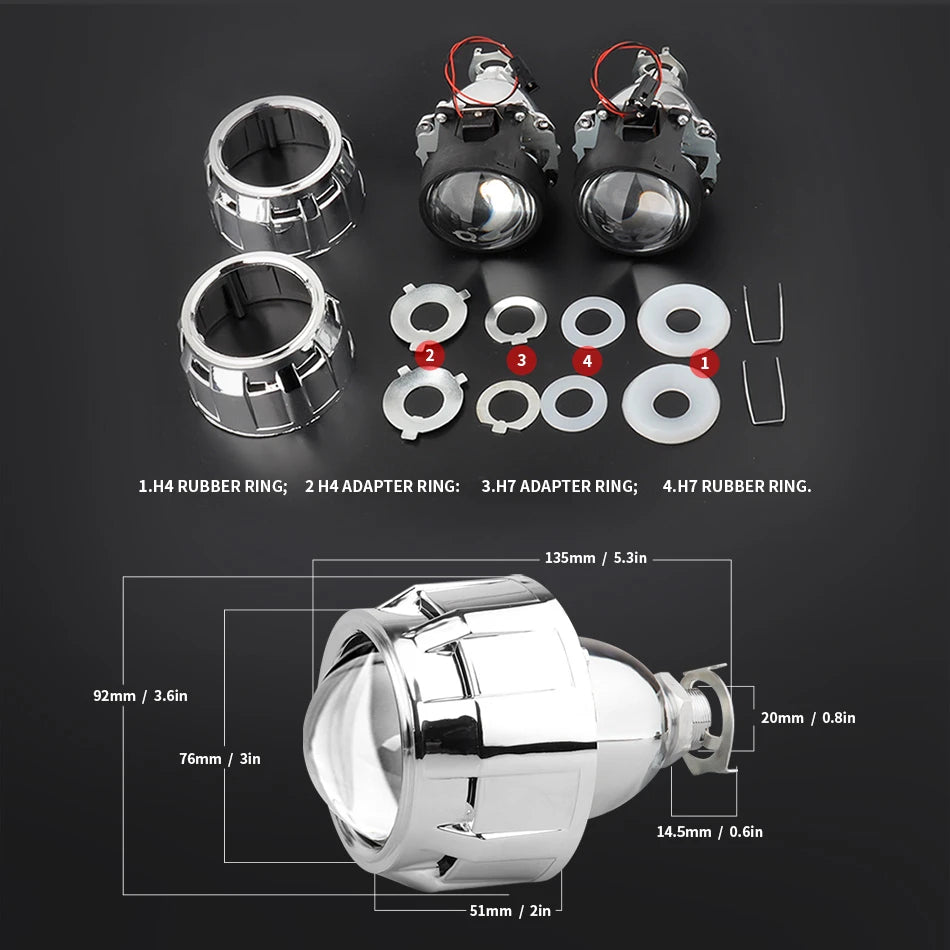 2
3
4
1

1.H4 RUBBER RING; 2 H4 ADAPTER RING: 3.H7 ADAPTER RING; 4.H7 RUBBER RING.

135mm / 5.3in

92mm / 3.6in

76mm / 3in

20mm / 0.8in

14.5mm / 0.6in

51mm / 2in